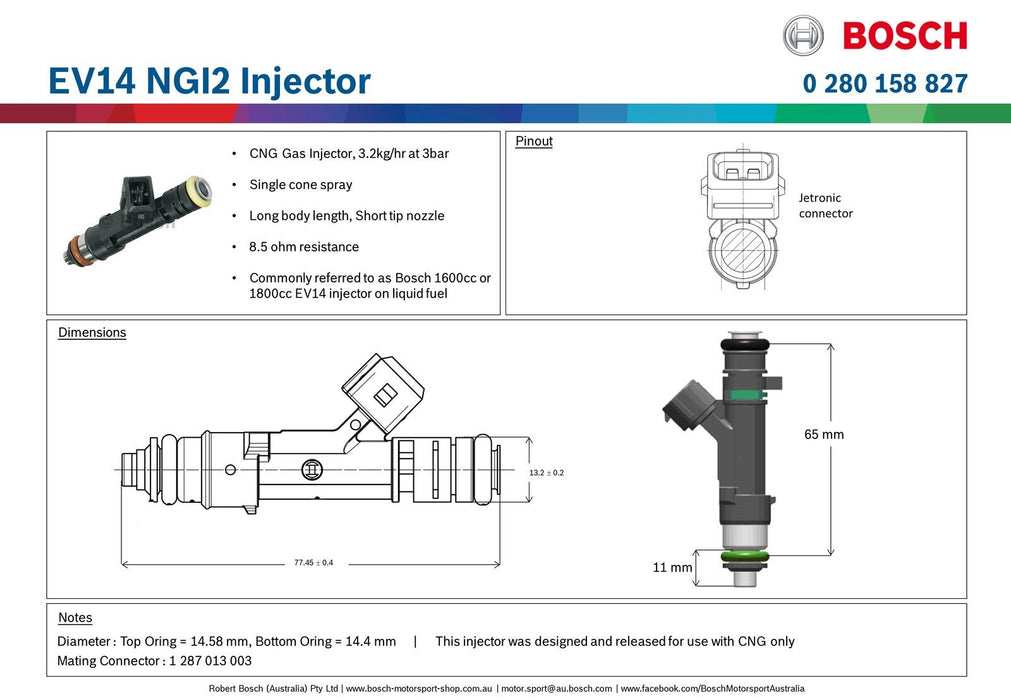 BOSCH

EV14 NGI2 Injector

0 280 158 827

• CNG Gas Injector, 3.2kg/hr at 3bar

• Single cone spray

• Long body length, Short tip nozzle

• 8.5 ohm resistance

• Commonly referred to as Bosch 1600cc or 1800cc EV14 injector on liquid fuel

Pinout

Jetronic connector

Dimensions

13.2 ± 0.2

77.45 ± 0.4

65 mm

11 mm

Notes

Diameter : Top Oring = 14.58 mm, Bottom Oring = 14.4 mm | This injector was designed and released for use with CNG only

Mating Connector : 1 287 013 003

Robert Bosch (Australia) Pty Ltd | www.bosch-motorsport-shop.com.au | motor.sport@au.bosch.com | www.facebook.com/BoschMotorsportAustralia