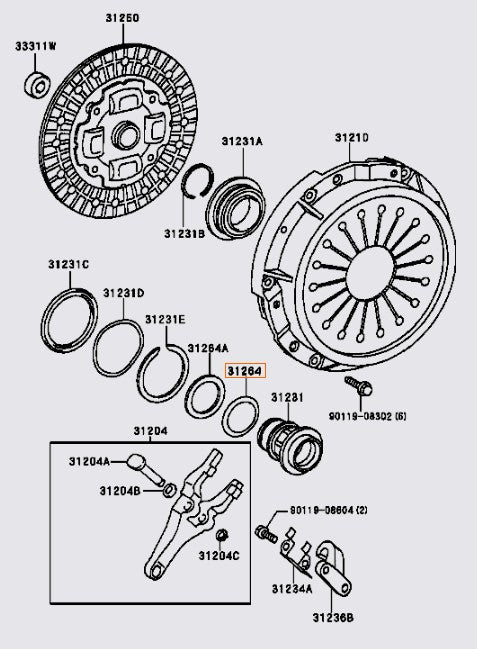 31250
33311W
31231A
31210
31231B
31231C
31231D
31231E
31264A
31264
31231
90119-08302 (6)
31204
31204A
31204B
31204C
90119-08604 (2)
31234A
31236B