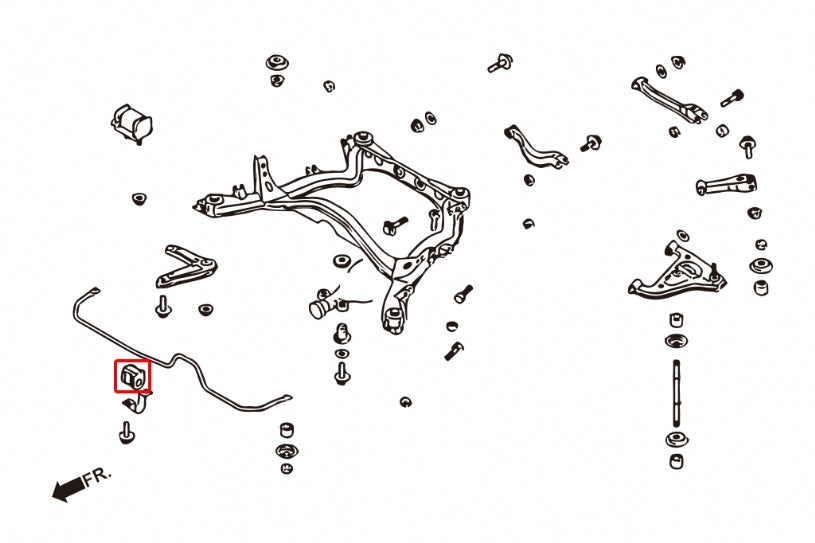 FR.