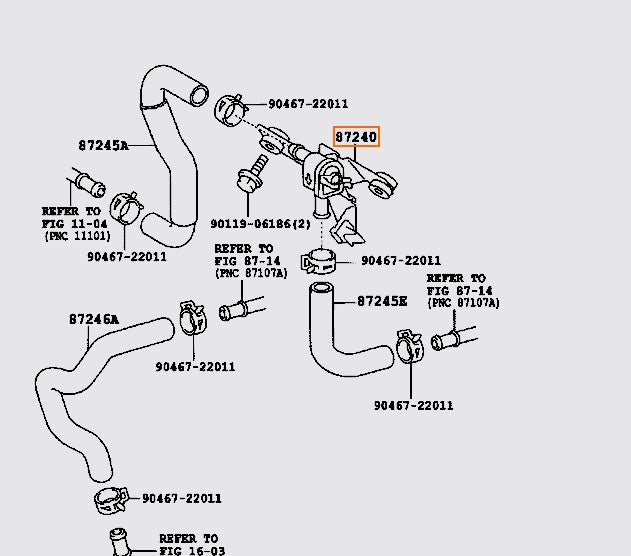 90467-22011

87240

87245A

REFER TO
FIG 11-04
(PNC 11101)

90119-06186(2)

90467-22011

REFER TO
FIG 87-14
(PNC 87107A)

90467-22011

REFER TO
FIG 87-14
(PNC 87107A)

87245E

87246A

90467-22011

90467-22011

90467-22011

REFER TO
FIG 16-03