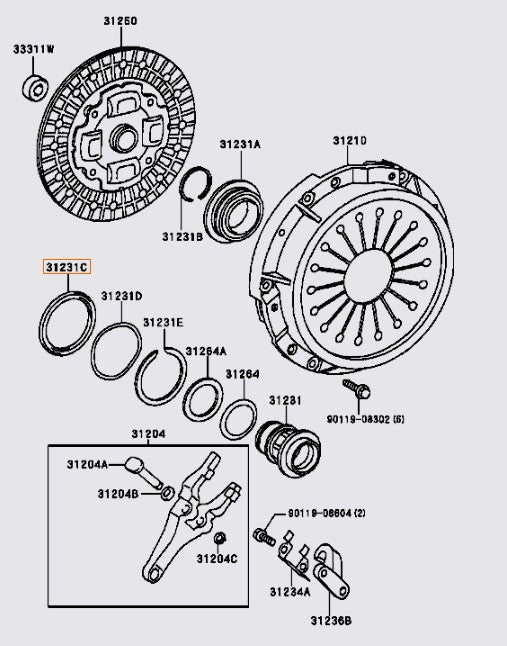 31250
33311W
31231A
31210
31231B
31231C
31231D
31231E
31264A
31264
31231
90119-08302 (6)
31204
31204A
31204B
31204C
90119-08604 (2)
31234A
31236B