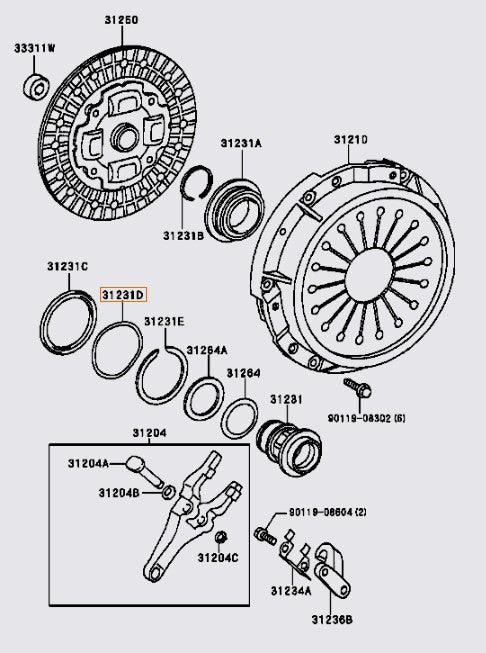 31250
33311W
31231A
31210
31231B
31231C
31231D
31231E
31264A
31264
31231
90119-08302 (6)
31204
31204A
31204B
31204C
90119-08604 (2)
31234A
31236B